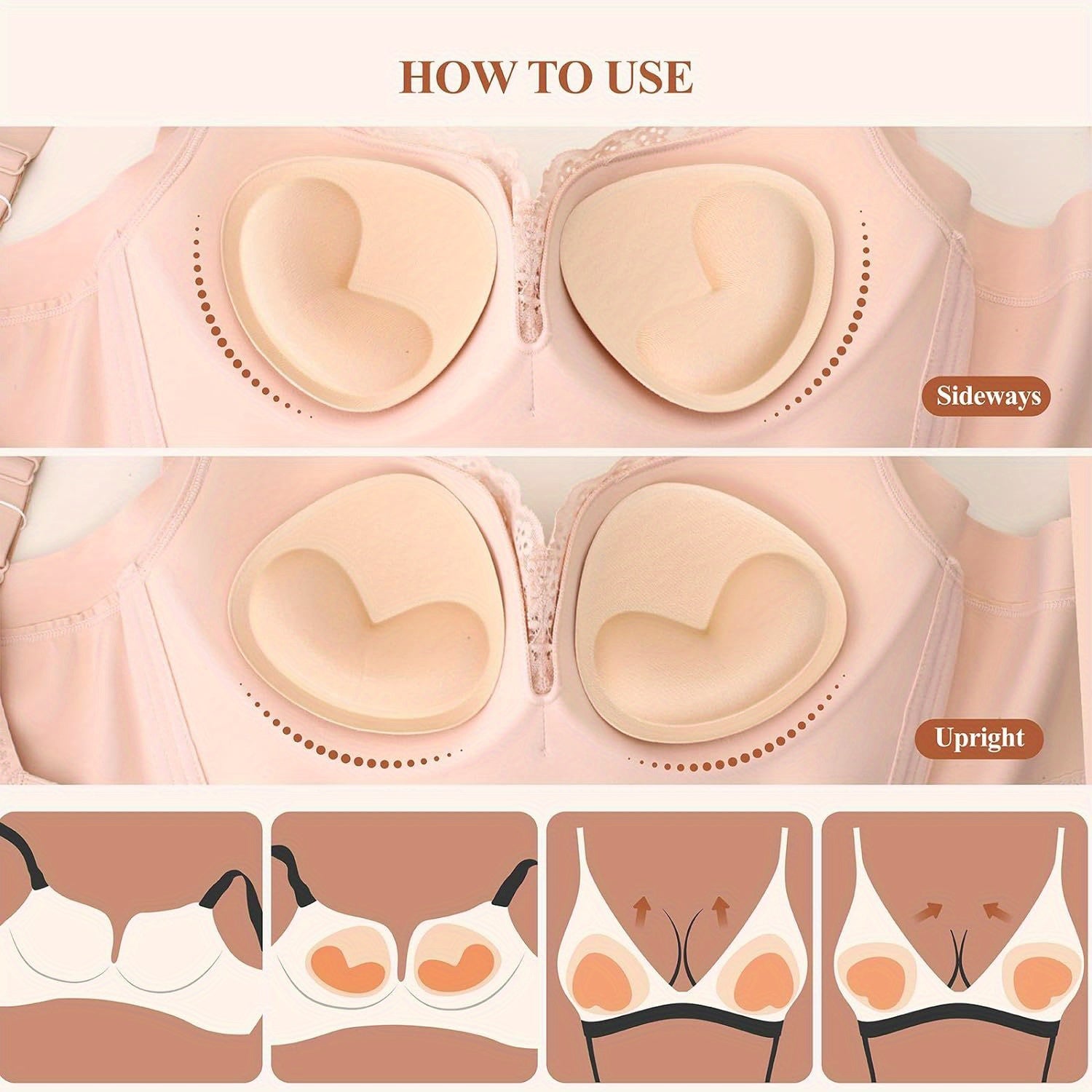 HOW TO USE

Sideways

Upright